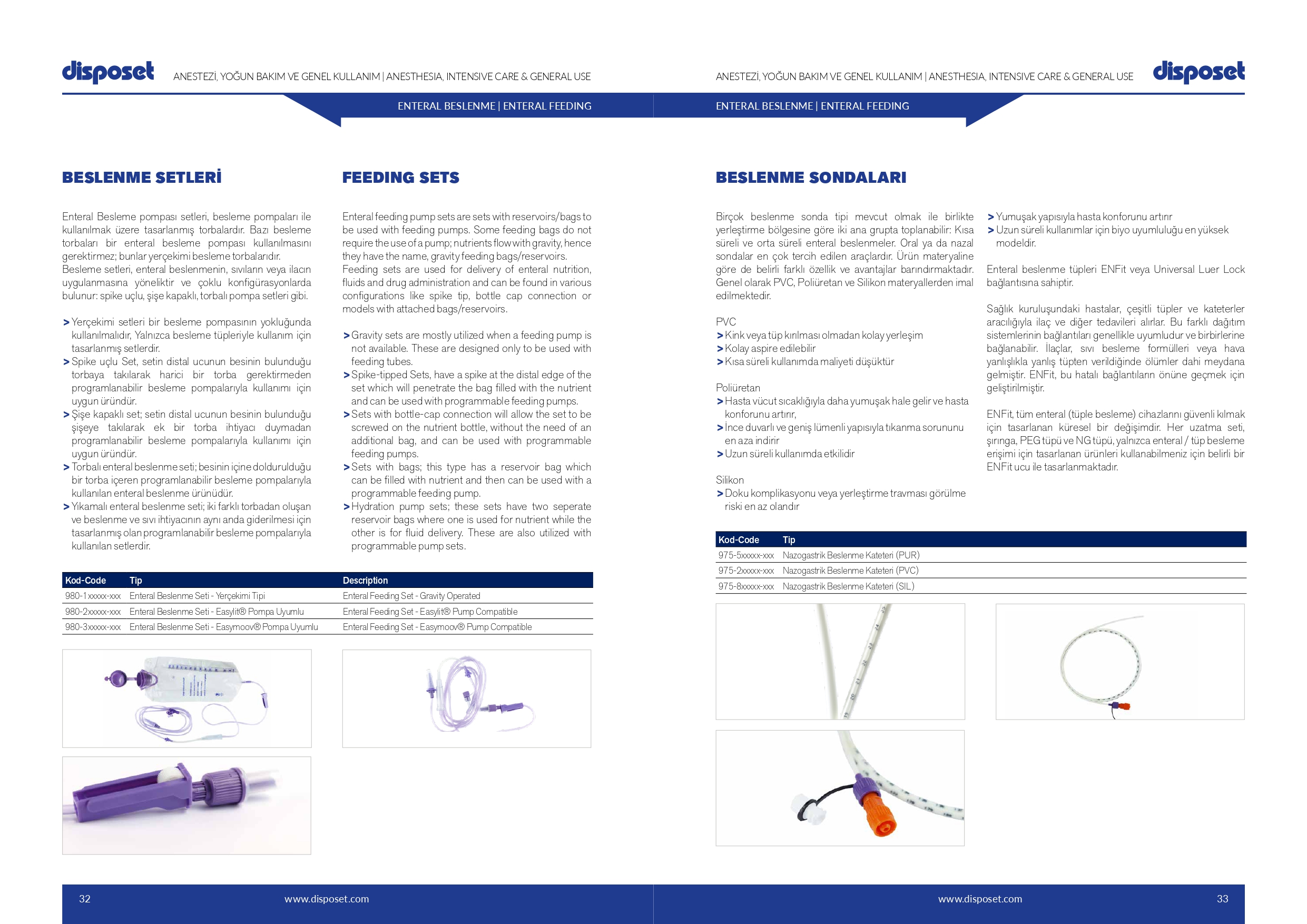 disposet ANESTEZİ, YOĞUN BAKIM VE GENEL KULLANIM | ANESTHESIA, INTENSIVE CARE & GENERAL USE

ENTERAL BESLENME | ENTERAL FEEDING

BESLENME SETLERİ

Enteral Besleme pompası setleri, besleme pompaları ile kullanılmak üzere tasarlanmış torbalardır. Bazı besleme torbaları bir enteral besleme pompası kullanılmasını gerektirmez; bunlar yerçekimi besleme torbalarıdır. Besleme setleri, enteral beslenmenin, sıvıların veya ilacın uygulanmasına yöneliktir ve çoklu konfigürasyonlarda bulunur: spike uçlu, şişe kapaklı, torbalı pompa setleri gibi.

> Yerçekimi setleri bir besleme pompasının yokluğunda kullanılmalıdır, Yalnızca besleme tüpleriyle kullanım için tasarlanmış setlerdir.
> Spike uçlu Set, setin distal ucunun besinin bulunduğu torbaya takılarak harici bir torba gerektirmeden programlanabilir besleme pompalarıyla kullanımı için uygun üründür.
> Şişe kapaklı set; setin distal ucunun besinin bulunduğu şişeye takılarak ek bir torba ihtiyacı duymadan programlanabilir besleme pompalarıyla kullanımı için uygun üründür.
> Torbalı enteral beslenme seti; besinin içine doldurulduğu bir torba içeren programlanabilir besleme pompalarıyla kullanılan enteral beslenme ürünüdür.
> Yıkamalı enteral beslenme seti; iki farklı torbadan oluşan ve beslenme ve sıvı ihtiyacının aynı anda giderilmesi için tasarlanmış olan programlanabilir besleme pompalarıyla kullanılan setlerdir.

FEEDING SETS

Enteral feeding pump sets are sets with reservoirs/bags to be used with feeding pumps. Some feeding bags do not require the use of a pump; nutrients flow with gravity, hence they have the name, gravity feeding bags/reservoirs. Feeding sets are used for delivery of enteral nutrition, fluids and drug administration and can be found in various configurations like spike tip, bottle cap connection or models with attached bags/reservoirs.

> Gravity sets are mostly utilized when a feeding pump is not available. These are designed only to be used with feeding tubes.
> Spike-tipped Sets, have a spike at the distal edge of the set which will penetrate the bag filled with the nutrient and can be used with programmable feeding pumps.
> Sets with bottle-cap connection will allow the set to be screwed on the nutrient bottle, without the need of an additional bag, and can be used with programmable feeding pumps.
> Sets with bags; this type has a reservoir bag which can be filled with nutrient and then can be used with a programmable feeding pump.
> Hydration pump sets; these sets have two seperate reservoir bags where one is used for nutrient while the other is for fluid delivery. These are also utilized with programmable pump sets.

| Kod-Code | Tip | Description |
|---|---|---|
| 980-1xxxxx-xxx | Enteral Beslenme Seti - Yerçekimi Tipi | Enteral Feeding Set - Gravity Operated |
| 980-2xxxxx-xxx | Enteral Beslenme Seti - Easylit® Pompa Uyumlu | Enteral Feeding Set - Easylit® Pump Compatible |
| 980-3xxxxx-xxx | Enteral Beslenme Seti - Easymoov® Pompa Uyumlu | Enteral Feeding Set - Easymoov® Pump Compatible |

32 www.disposet.com

ANESTEZİ, YOĞUN BAKIM VE GENEL KULLANIM | ANESTHESIA, INTENSIVE CARE & GENERAL USE disposet

ENTERAL BESLENME | ENTERAL FEEDING

BESLENME SONDALARI

Birçok beslenme sonda tipi mevcut olmak ile birlikte yerleştirme bölgesine göre iki ana grupta toplanabilir: Kısa süreli ve orta süreli enteral beslenmeler. Oral ya da nazal sondalar en çok tercih edilen araçlardır. Ürün materyaline göre de belirli farklı özellik ve avantajlar barındırmaktadır. Genel olarak PVC, Poliüretan ve Silikon materyallerden imal edilmektedir.

PVC
> Kink veya tüp kırılması olmadan kolay yerleşim
> Kolay aspire edilebilir
> Kısa süreli kullanımda maliyeti düşüktür

Poliüretan
> Hasta vücut sıcaklığıyla daha yumuşak hale gelir ve hasta konforunu artırır,
> İnce duvarlı ve geniş lümenli yapısıyla tıkanma sorununu en aza indirir
> Uzun süreli kullanımda etkilidir

Silikon
> Doku komplikasyonu veya yerleştirme travması görülme riski en az olandır
> Yumuşak yapısıyla hasta konforunu artırır
> Uzun süreli kullanımlar için biyo uyumluluğu en yüksek modeldir.

Enteral beslenme tüpleri ENFit veya Universal Luer Lock bağlantısına sahiptir.

Sağlık kuruluşundaki hastalar, çeşitli tüpler ve kateterler aracılığıyla ilaç ve diğer tedavileri alırlar. Bu farklı dağıtım sistemlerinin bağlantıları genellikle uyumludur ve birbirlerine bağlanabilir. İlaçlar, sıvı besleme formülleri veya hava yanlışlıkla yanlış tüpten verildiğinde ölümler dahi meydana gelmiştir. ENFit, bu hatalı bağlantıların önüne geçmek için geliştirilmiştir.

ENFit, tüm enteral (tüple besleme) cihazlarını güvenli kılmak için tasarlanan küresel bir değişimdir. Her uzatma seti, şırınga, PEG tüpü ve NG tüpü, yalnızca enteral / tüp besleme erişimi için tasarlanan ürünleri kullanabilmeniz için belirli bir ENFit ucu ile tasarlanmaktadır.

| Kod-Code | Tip |
|---|---|
| 975-5xxxxx-xxx | Nazogastrik Beslenme Kateteri (PUR) |
| 975-2xxxxx-xxx | Nazogastrik Beslenme Kateteri (PVC) |
| 975-8xxxxx-xxx | Nazogastrik Beslenme Kateteri (SIL) |

www.disposet.com 33